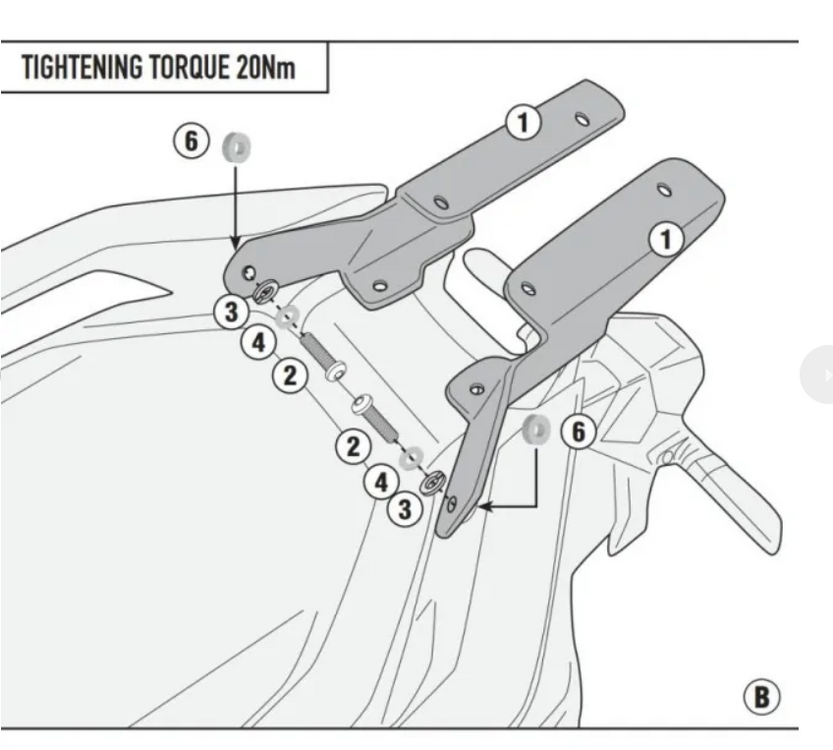 TIGHTENING TORQUE 20Nm

6

1

1

3

4

2

2

4

3

6

B