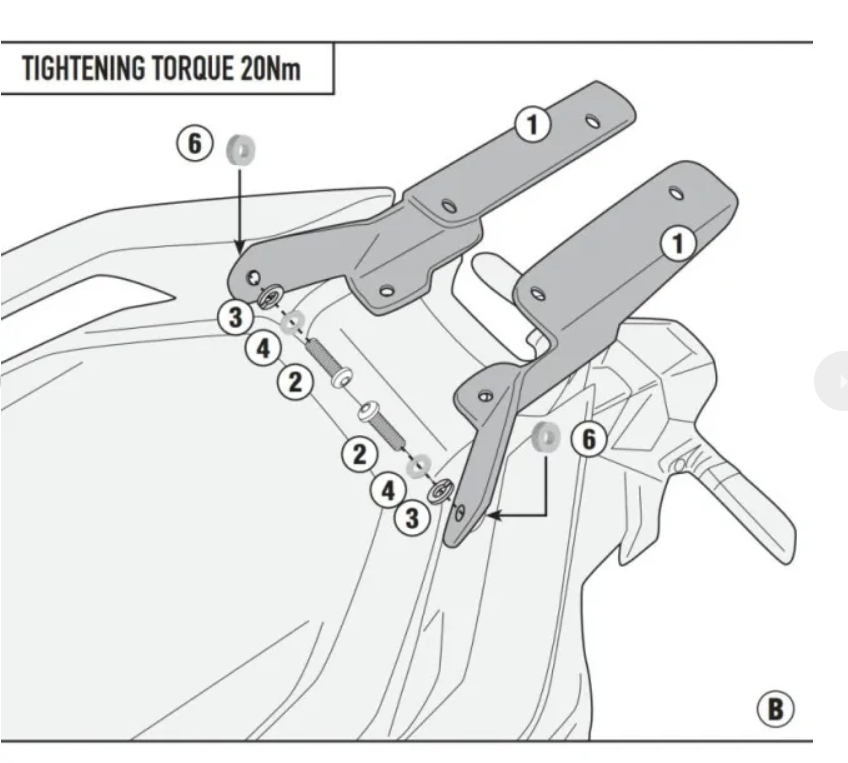 TIGHTENING TORQUE 20Nm

6

1

1

3

4

2

2

4

3

6

B